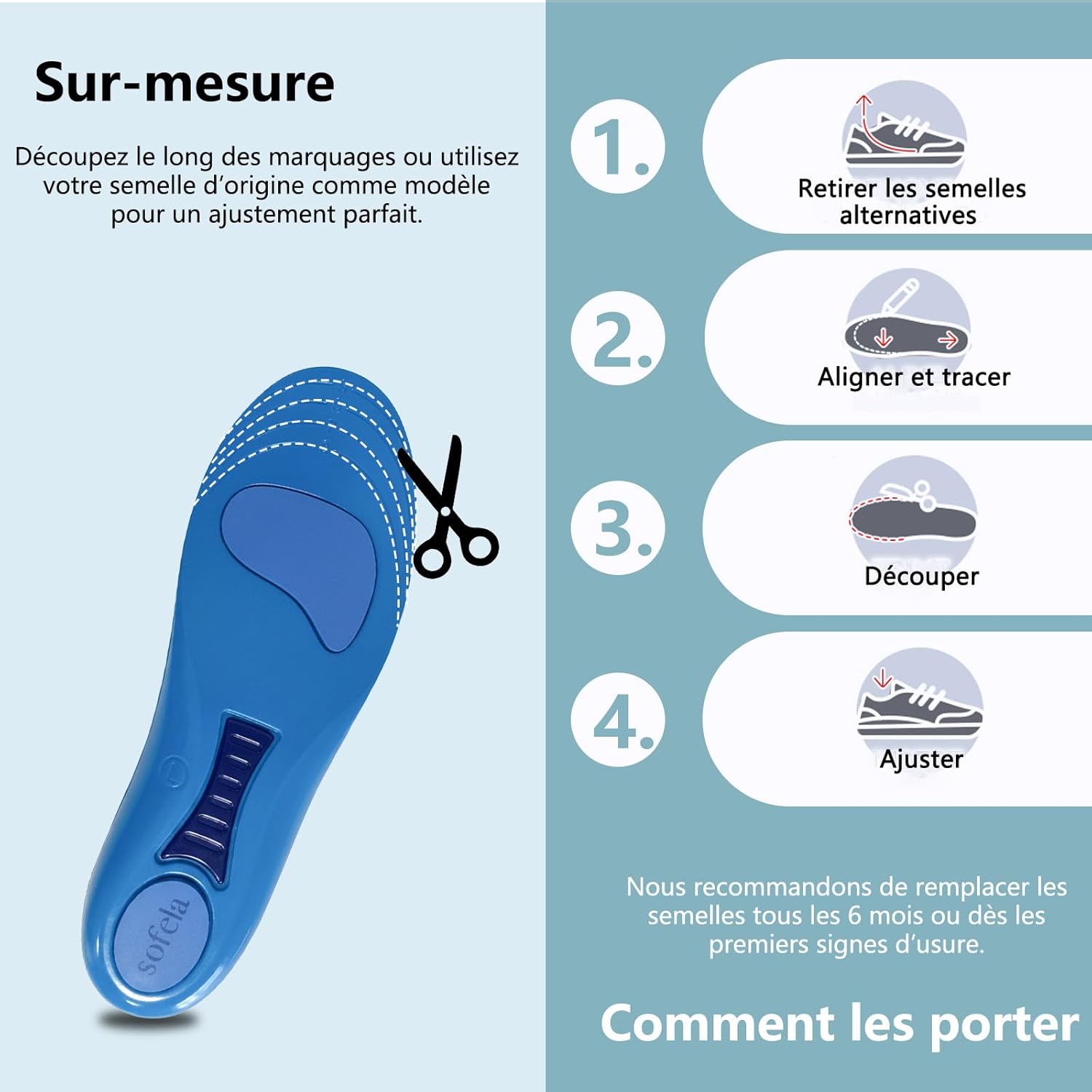 Sur-mesure

Découpez le long des marquages ou utilisez votre semelle d'origine comme modèle pour un ajustement parfait.

sofela

1.
Retirer les semelles alternatives

2.
Aligner et tracer

3.
Découper

4.
Ajuster

Nous recommandons de remplacer les semelles tous les 6 mois ou dès les premiers signes d'usure.

Comment les porter